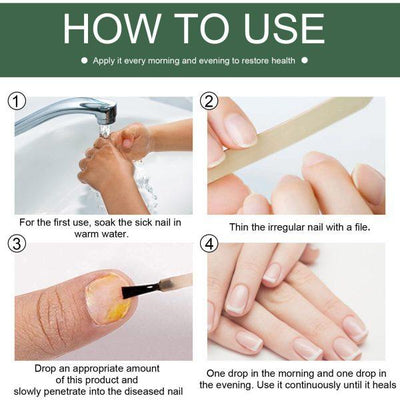 HOW TO USE

● Apply it every morning and evening to restore health ●

①

For the first use, soak the sick nail in warm water.

②

Thin the irregular nail with a file.

③

Drop an appropriate amount of this product and slowly penetrate into the diseased nail

④

One drop in the morning and one drop in the evening. Use it continuously until it heals