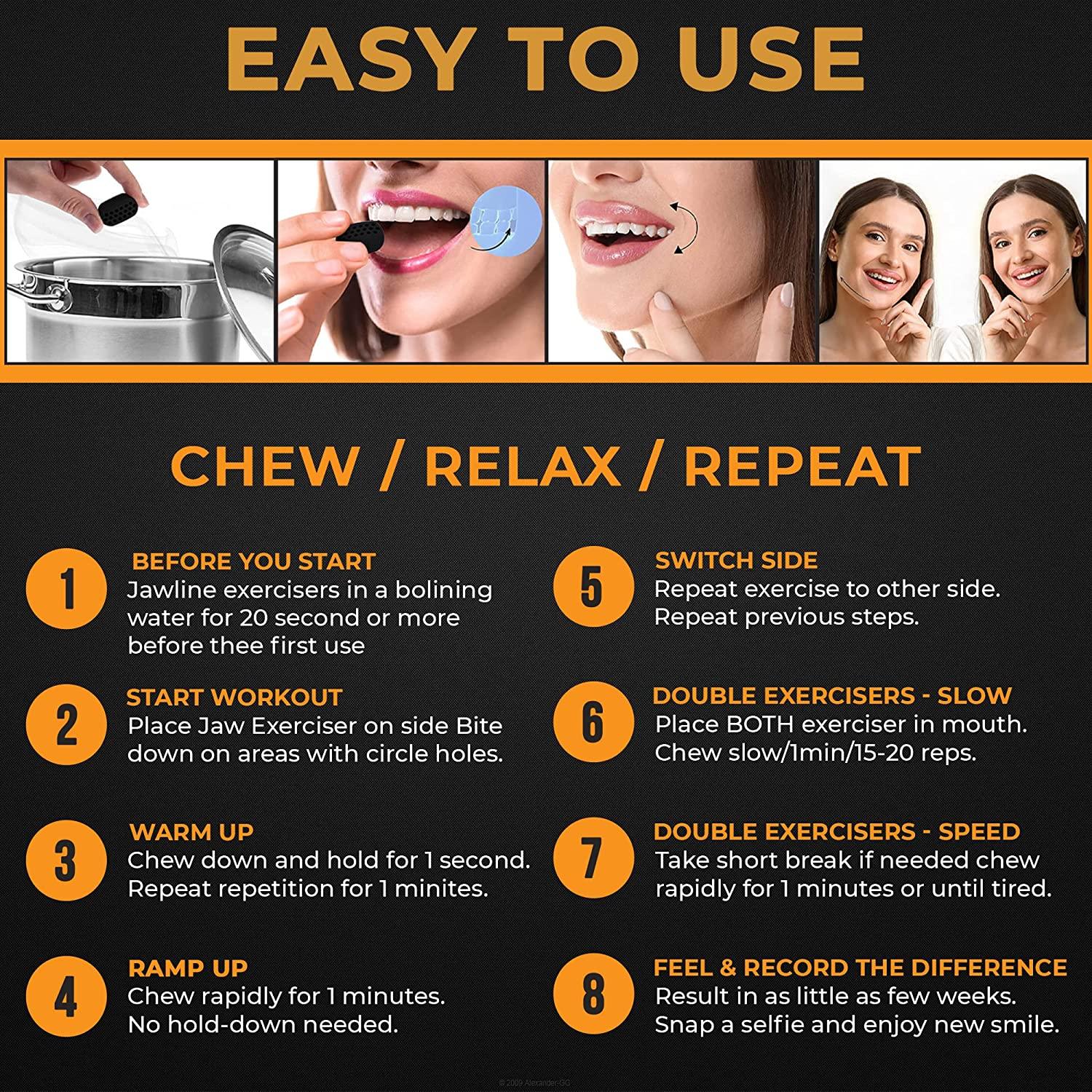 EASY TO USE

CHEW / RELAX / REPEAT

1
BEFORE YOU START
Jawline exercisers in a bolining water for 20 second or more before thee first use

2
START WORKOUT
Place Jaw Exerciser on side Bite down on areas with circle holes.

3
WARM UP
Chew down and hold for 1 second. Repeat repetition for 1 minites.

4
RAMP UP
Chew rapidly for 1 minutes. No hold-down needed.

5
SWITCH SIDE
Repeat exercise to other side. Repeat previous steps.

6
DOUBLE EXERCISERS - SLOW
Place BOTH exerciser in mouth. Chew slow/1min/15-20 reps.

7
DOUBLE EXERCISERS - SPEED
Take short break if needed chew rapidly for 1 minutes or until tired.

8
FEEL & RECORD THE DIFFERENCE
Result in as little as few weeks. Snap a selfie and enjoy new smile.

© 2009 Alexander-GG