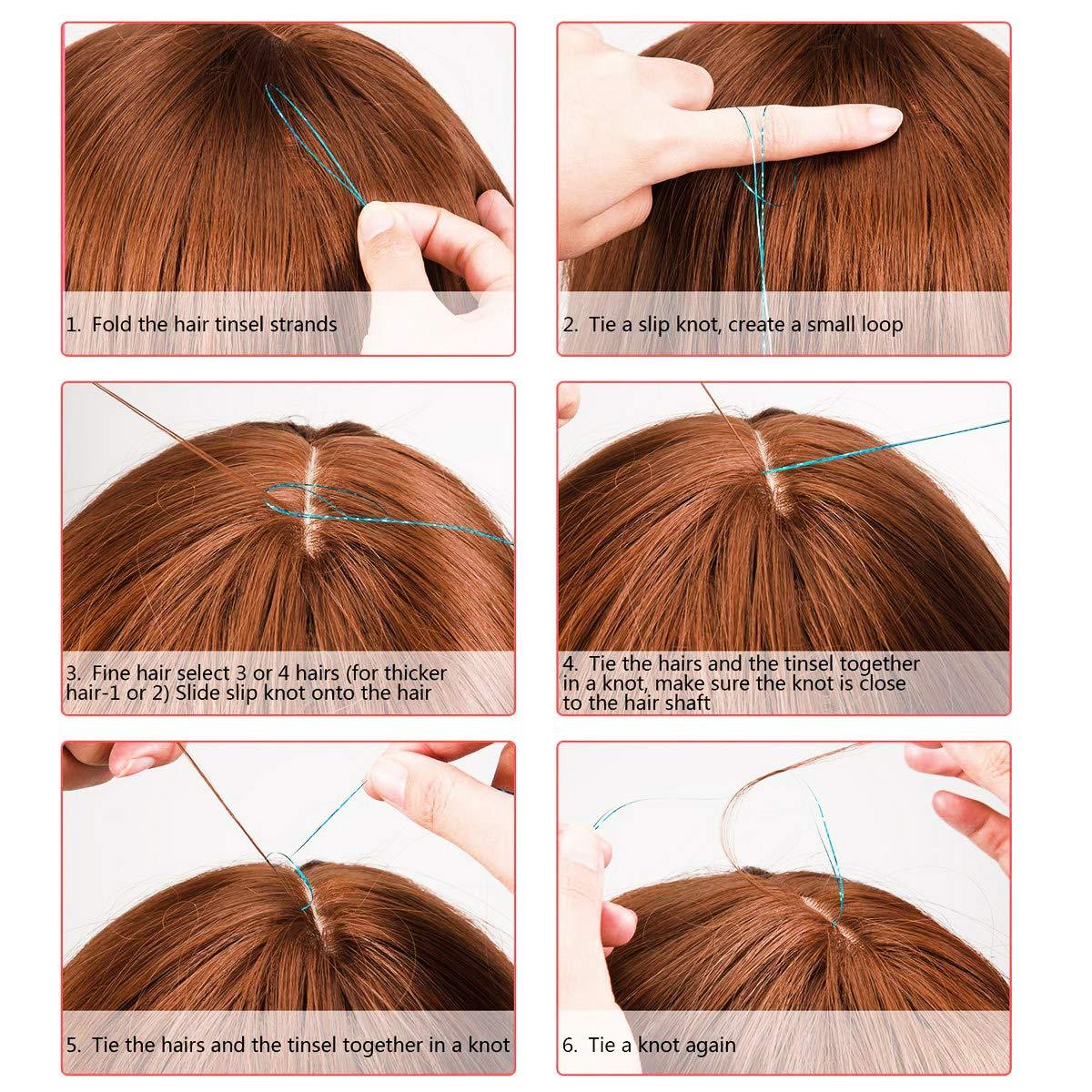 1. Fold the hair tinsel strands

2. Tie a slip knot, create a small loop

3. Fine hair select 3 or 4 hairs (for thicker hair-1 or 2) Slide slip knot onto the hair

4. Tie the hairs and the tinsel together in a knot, make sure the knot is close to the hair shaft

5. Tie the hairs and the tinsel together in a knot

6. Tie a knot again