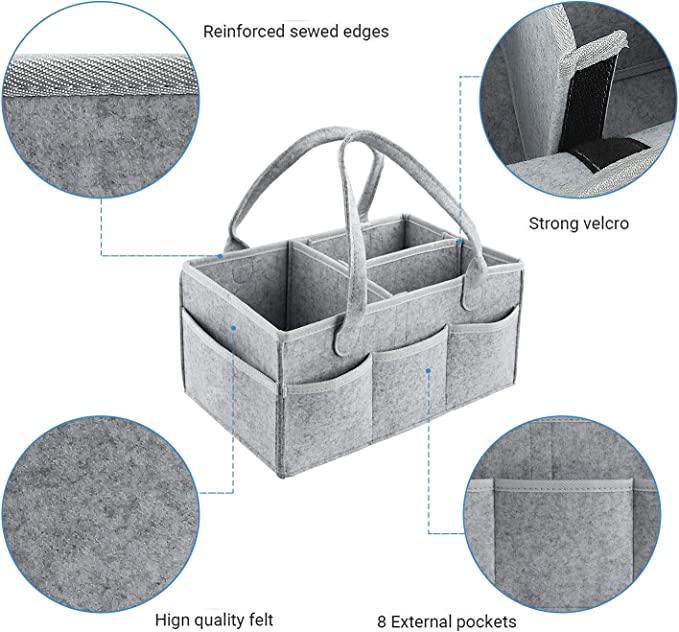 Reinforced sewed edges

Strong velcro

Hign quality felt

8 External pockets