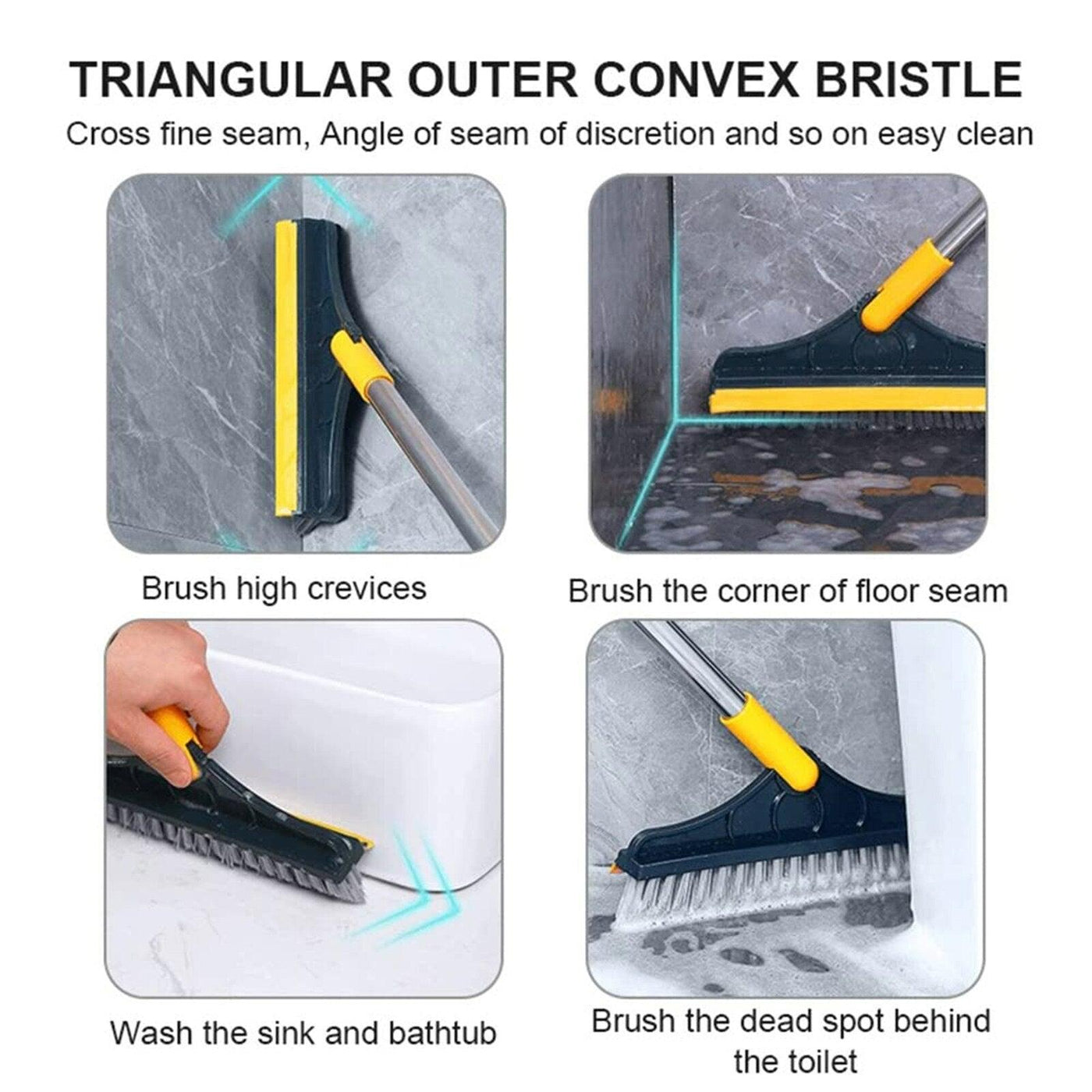 TRIANGULAR OUTER CONVEX BRISTLE

Cross fine seam, Angle of seam of discretion and so on easy clean

Brush high crevices

Brush the corner of floor seam

Wash the sink and bathtub

Brush the dead spot behind the toilet