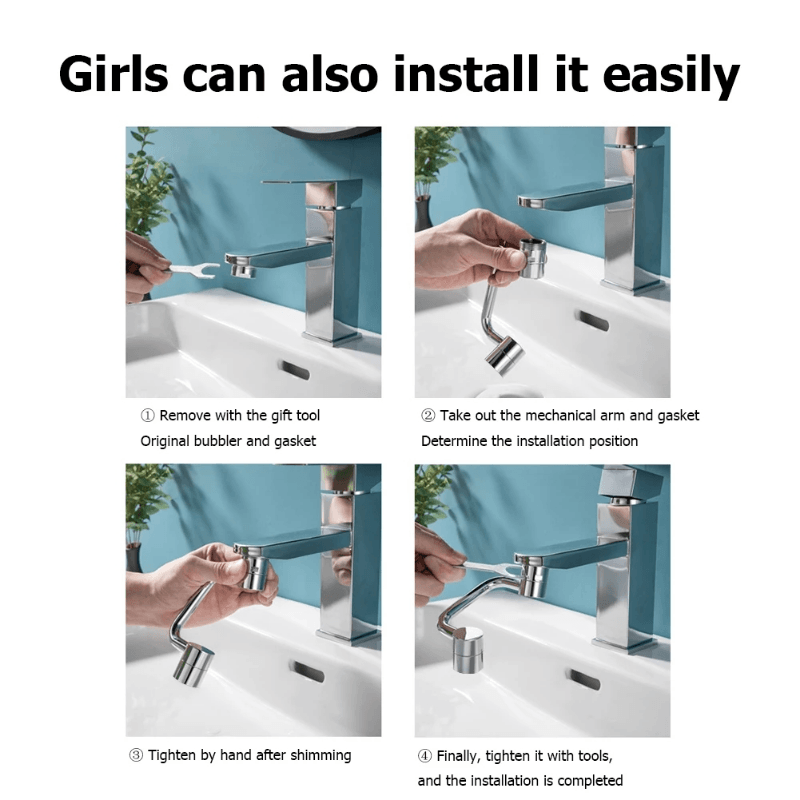 Girls can also install it easily

① Remove with the gift tool
Original bubbler and gasket

② Take out the mechanical arm and gasket
Determine the installation position

③ Tighten by hand after shimming

④ Finally, tighten it with tools,
and the installation is completed